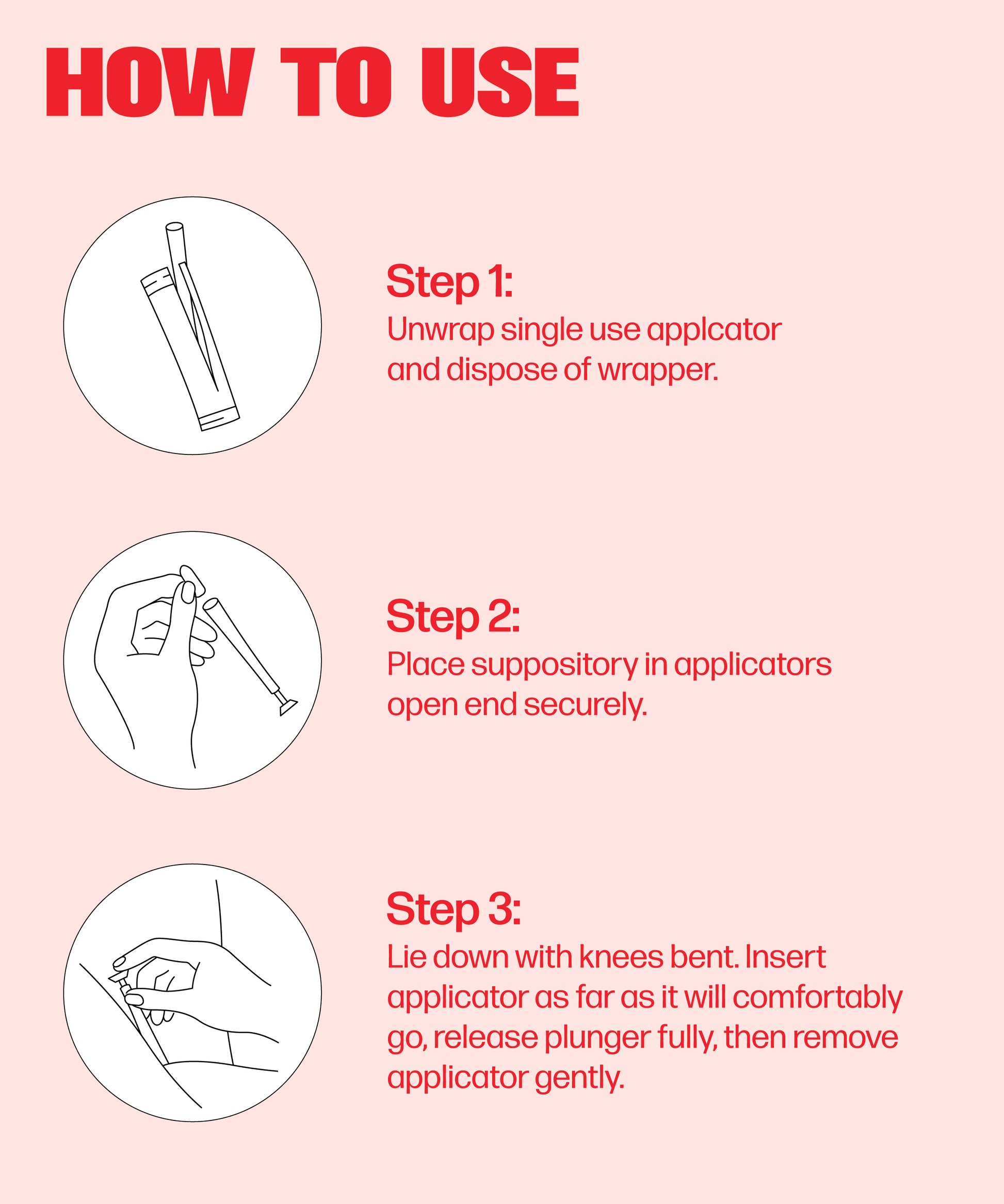 HOW TO USE

Step 1:
Unwrap single use applcator and dispose of wrapper.

Step 2:
Place suppository in applicators open end securely.

Step 3:
Lie down with knees bent. Insert applicator as far as it will comfortably go, release plunger fully, then remove applicator gently.